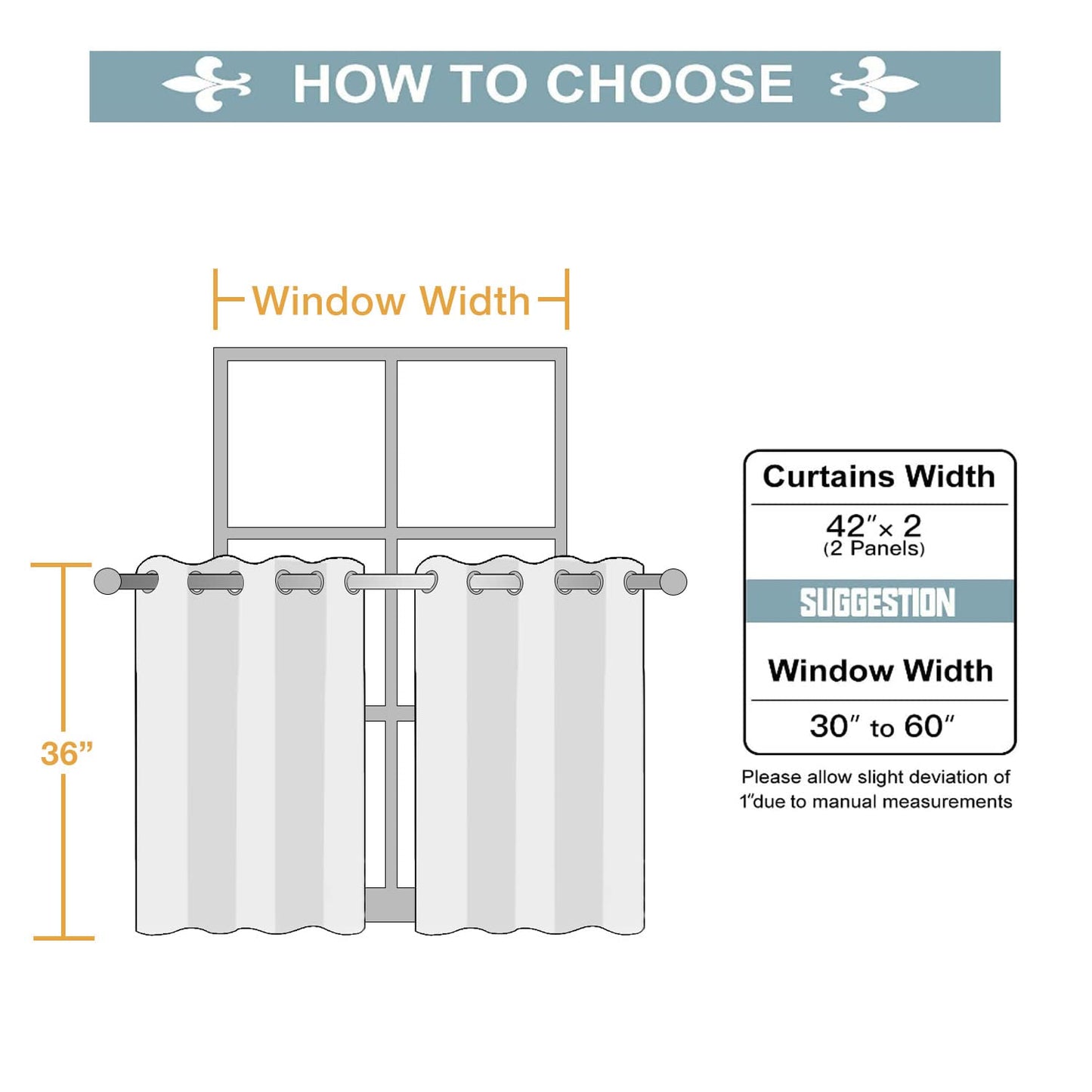 HOW TO CHOOSE

Window Width

36”

Curtains Width

42″× 2
(2 Panels)

SUGGESTION

Window Width

30″ to 60″

Please allow slight deviation of 1″due to manual measurements